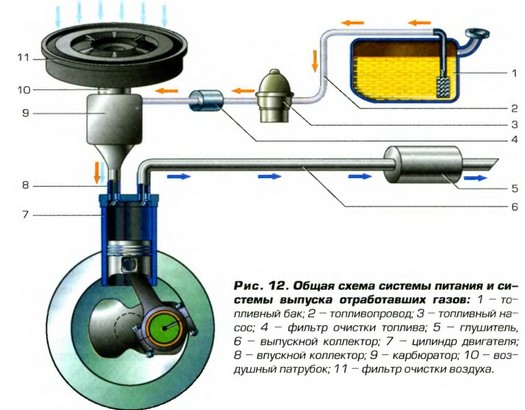 11
10
9
8
7
1
2
3
4
5
6

Рис. 12. Общая схема системы питания и системы выпуска отработавших газов: 1 – топливный бак; 2 – топливопровод; 3 – топливный насос; 4 – фильтр очистки топлива; 5 – глушитель, 6 – выпускной коллектор; 7 – цилиндр двигателя; 8 – впускной коллектор; 9 – карбюратор; 10 – воздушный патрубок; 11 – фильтр очистки воздуха.